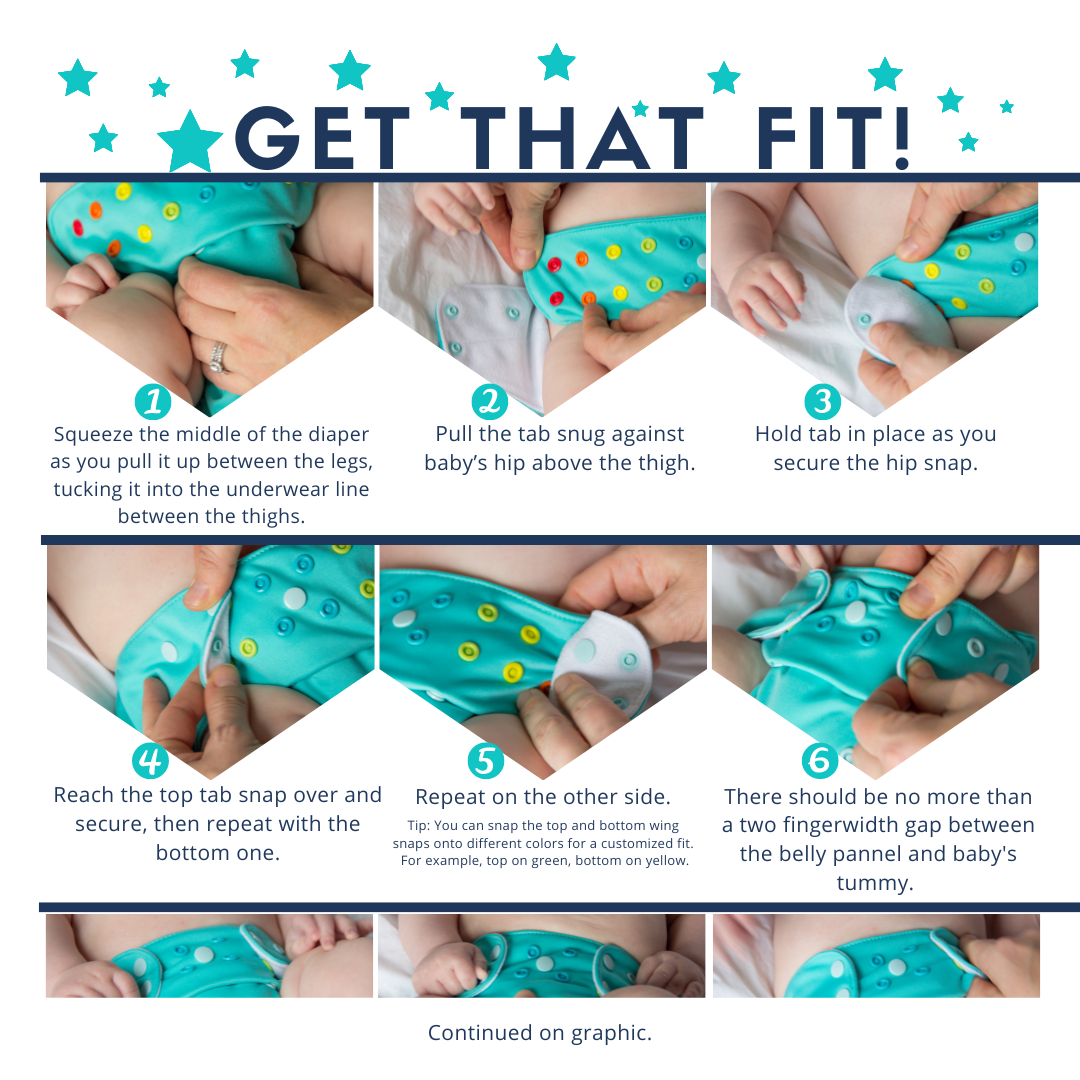 GET THAT FIT!

1
Squeeze the middle of the diaper as you pull it up between the legs, tucking it into the underwear line between the thighs.

2
Pull the tab snug against baby's hip above the thigh.

3
Hold tab in place as you secure the hip snap.

4
Reach the top tab snap over and secure, then repeat with the bottom one.

5
Repeat on the other side.

Tip: You can snap the top and bottom wing snaps onto different colors for a customized fit. For example, top on green, bottom on yellow.

6
There should be no more than a two fingerwidth gap between the belly pannel and baby's tummy.

Continued on graphic.